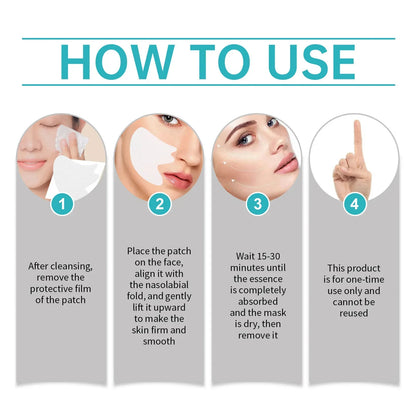 HOW TO USE

1

After cleansing, remove the protective film of the patch

2

Place the patch on the face, align it with the nasolabial fold, and gently lift it upward to make the skin firm and smooth

3

Wait 15-30 minutes until the essence is completely absorbed and the mask is dry, then remove it

4

This product is for one-time use only and cannot be reused