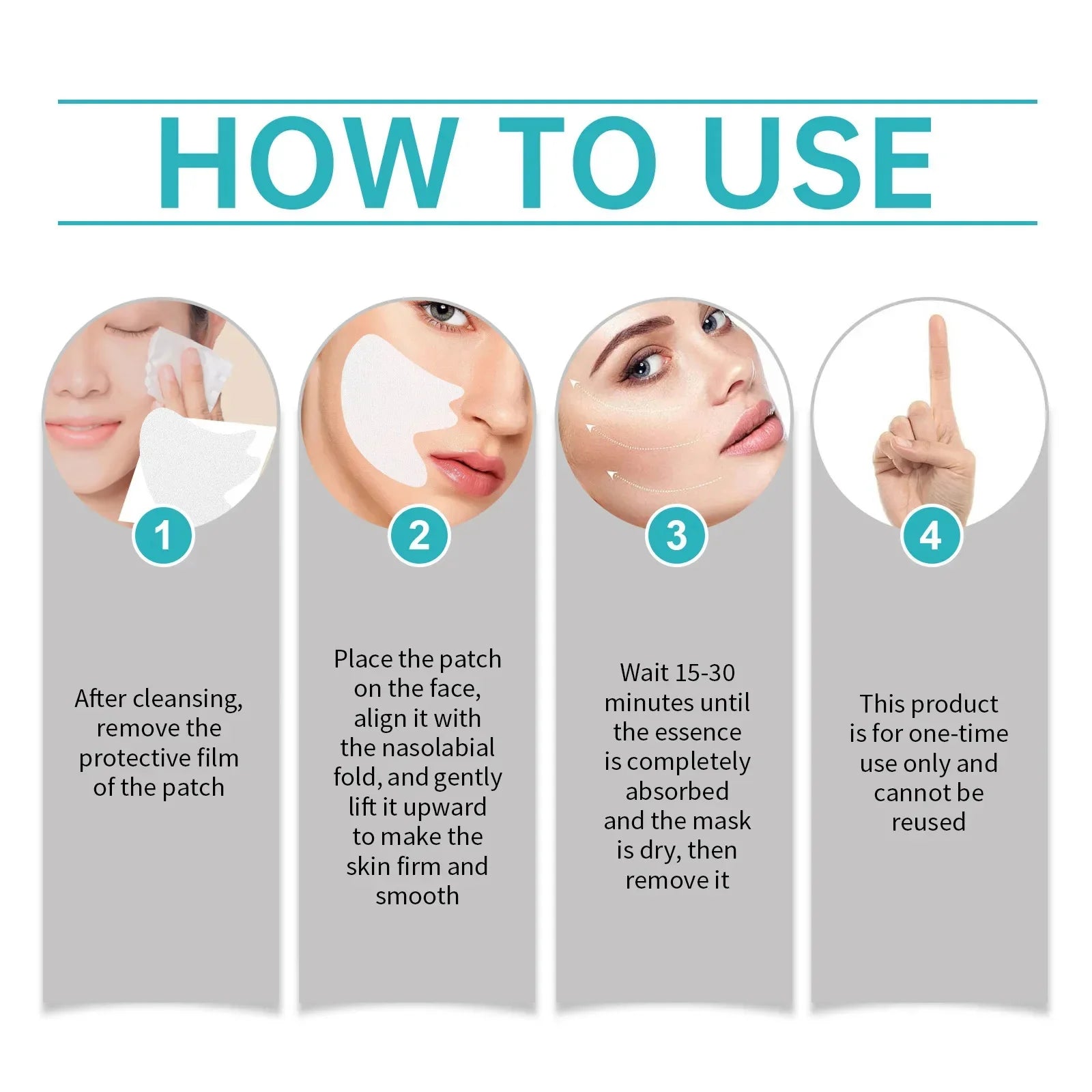 HOW TO USE

1

After cleansing, remove the protective film of the patch

2

Place the patch on the face, align it with the nasolabial fold, and gently lift it upward to make the skin firm and smooth

3

Wait 15-30 minutes until the essence is completely absorbed and the mask is dry, then remove it

4

This product is for one-time use only and cannot be reused