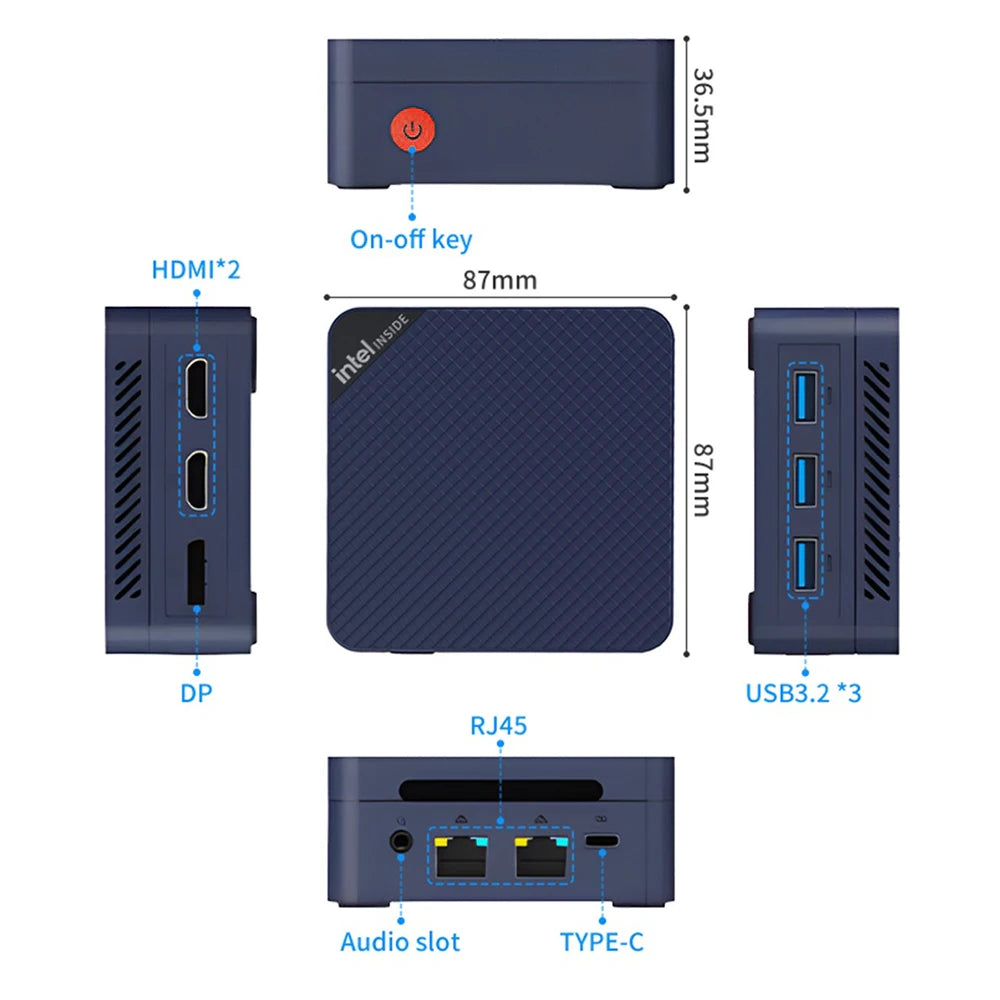 36.5mm

On-off key

HDMI*2

87mm

intel INSIDE

87mm

DP

USB3.2 *3

RJ45

Audio slot

TYPE-C